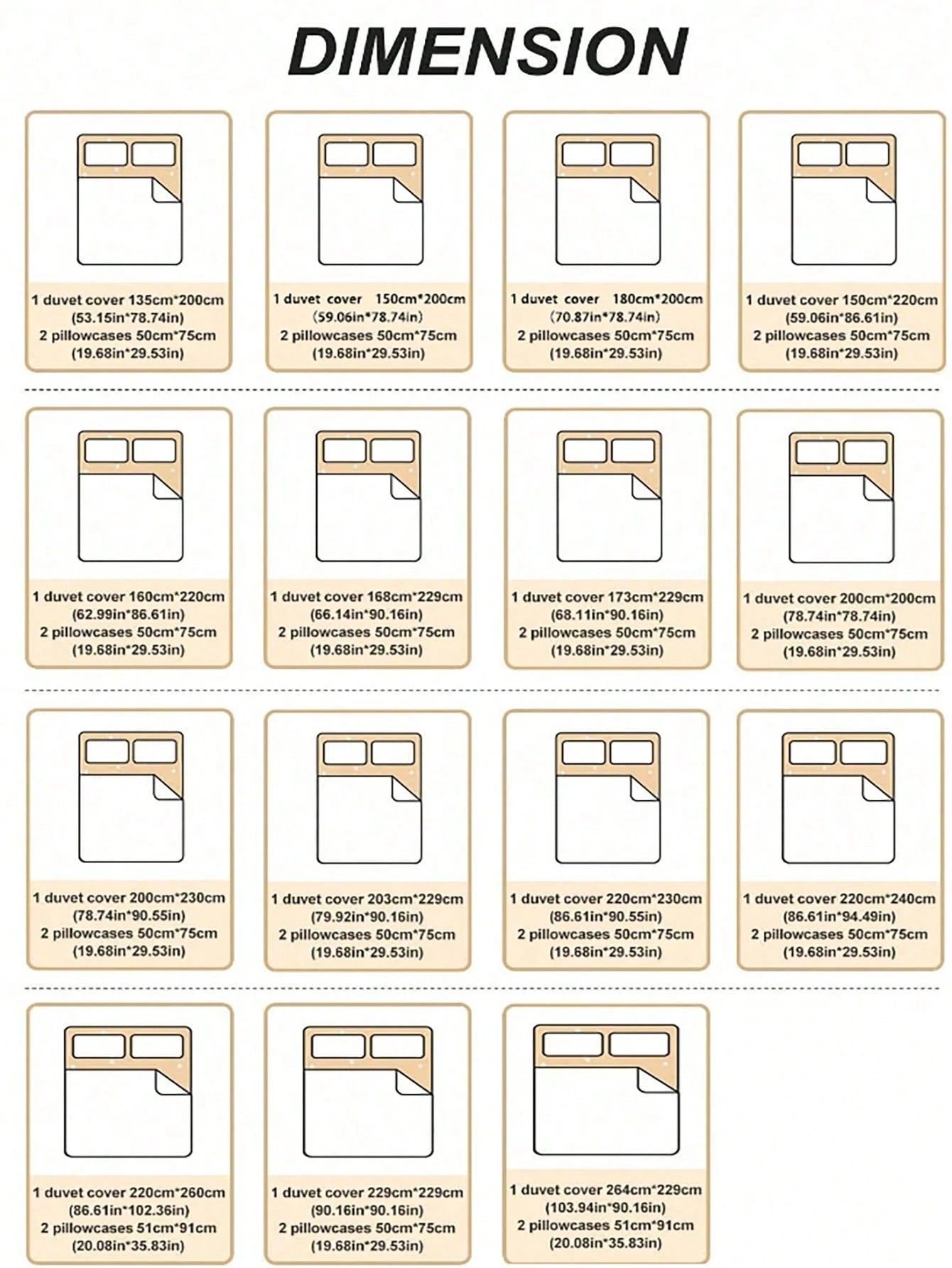 DIMENSION

1 duvet cover 135cm*200cm (53.15in*78.74in) 2 pillowcases 50cm*75cm (19.68in*29.53in)

1 duvet cover 150cm*200cm (59.06in*78.74in) 2 pillowcases 50cm*75cm (19.68in*29.53in)

1 duvet cover 180cm*200cm (70.87in*78.74in) 2 pillowcases 50cm*75cm (19.68in*29.53in)

1 duvet cover 150cm*220cm (59.06in*86.61in) 2 pillowcases 50cm*75cm (19.68in*29.53in)

1 duvet cover 160cm*220cm (62.99in*86.61in) 2 pillowcases 50cm*75cm (19.68in*29.53in)

1 duvet cover 168cm*229cm (66.14in*90.16in) 2 pillowcases 50cm*75cm (19.68in*29.53in)

1 duvet cover 173cm*229cm (68.11in*90.16in) 2 pillowcases 50cm*75cm (19.68in*29.53in)

1 duvet cover 200cm*200cm (78.74in*78.74in) 2 pillowcases 50cm*75cm (19.68in*29.53in)

1 duvet cover 200cm*230cm (78.74in*90.55in) 2 pillowcases 50cm*75cm (19.68in*29.53in)

1 duvet cover 203cm*229cm (79.92in*90.16in) 2 pillowcases 50cm*75cm (19.68in*29.53in)

1 duvet cover 220cm*230cm (86.61in*90.55in) 2 pillowcases 50cm*75cm (19.68in*29.53in)

1 duvet cover 220cm*240cm (86.61in*94.49in) 2 pillowcases 50cm*75cm (19.68in*29.53in)

1 duvet cover 220cm*260cm (86.61in*102.36in) 2 pillowcases 51cm*91cm (20.08in*35.83in)

1 duvet cover 229cm*229cm (90.16in*90.16in) 2 pillowcases 50cm*75cm (19.68in*29.53in)

1 duvet cover 264cm*229cm (103.94in*90.16in) 2 pillowcases 51cm*91cm (20.08in*35.83in)